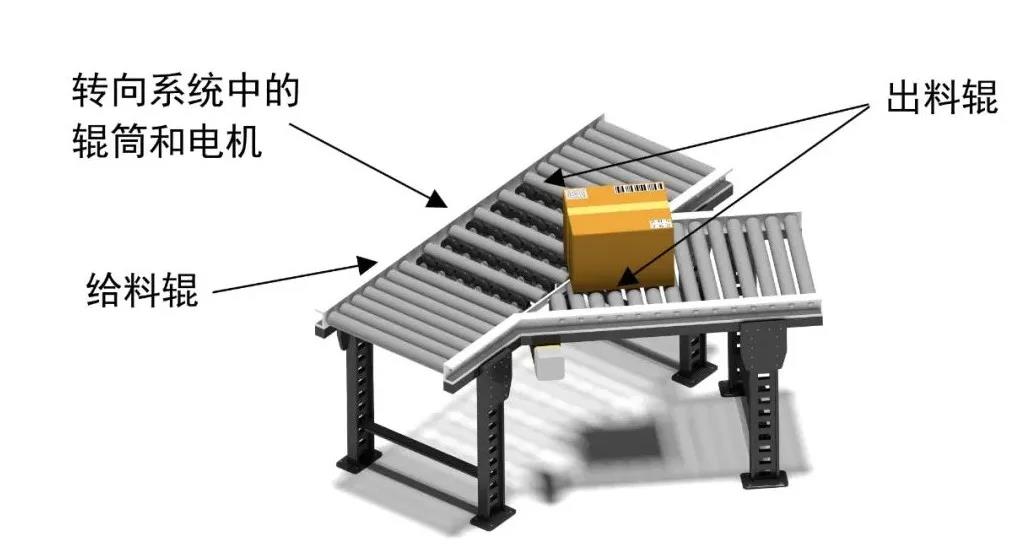 转向系统中的辊筒和电机

出料辊

给料辊